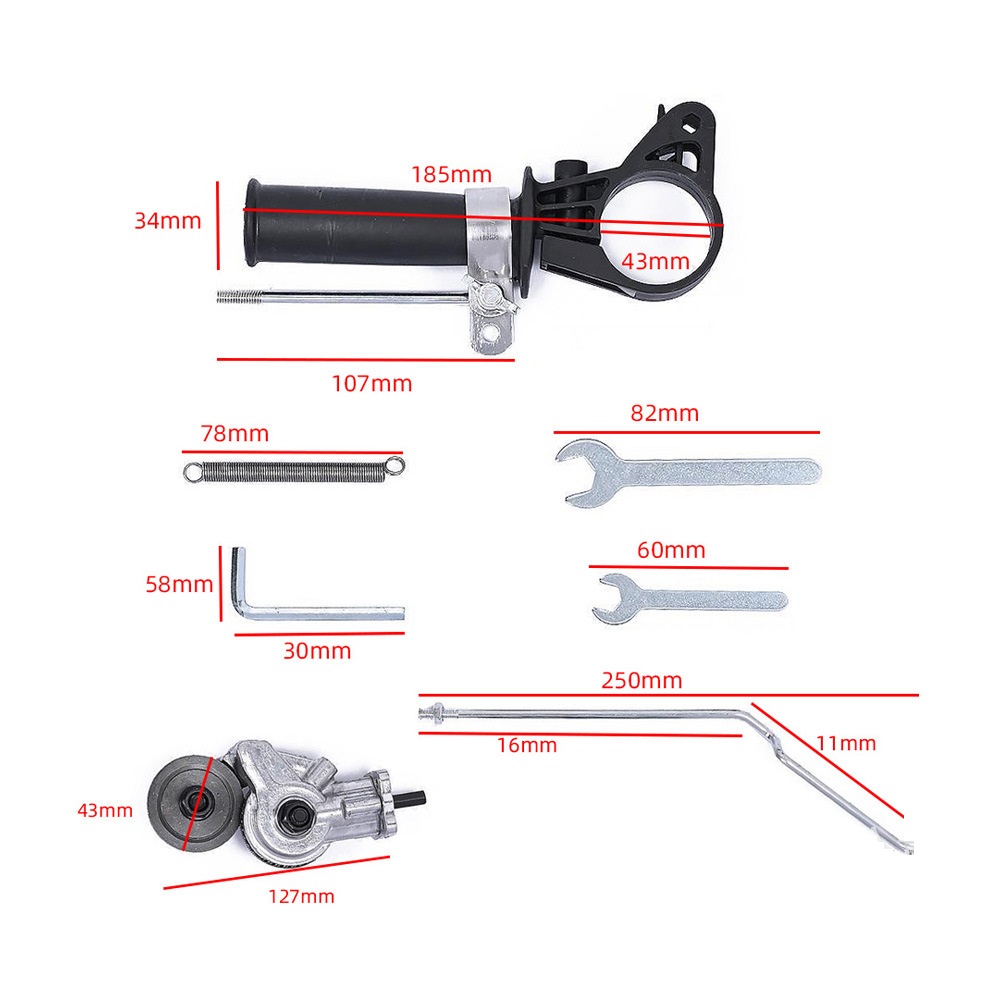 185mm
34mm
43mm
107mm
78mm
82mm
58mm
30mm
60mm
250mm
16mm
11mm
43mm
127mm